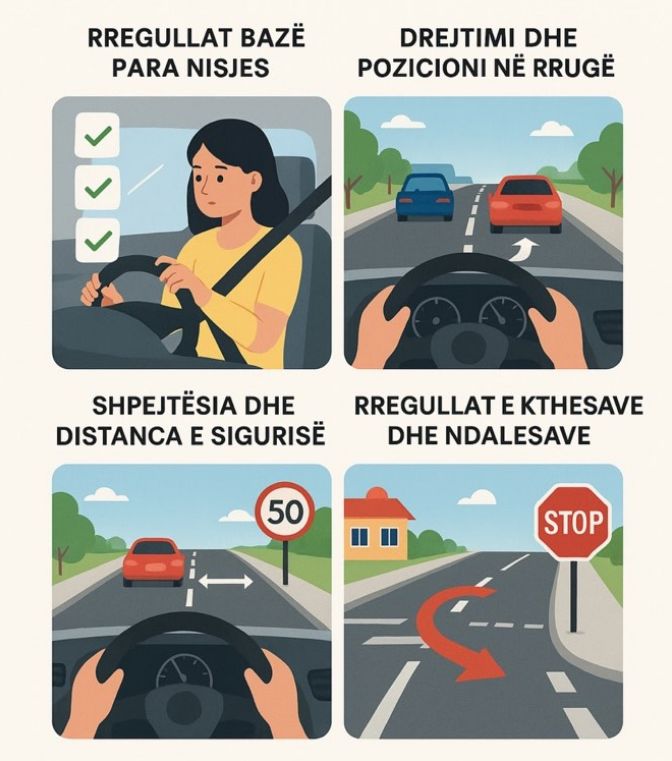 RREGULLAT BAZË PARA NISJES

DREJTIMI DHE POZICIONI NË RRUGË

SHPEJTËSIA DHE DISTANCA E SIGURISË

50

RREGULLAT E KTHESAVE DHE NDALESAVE

STOP